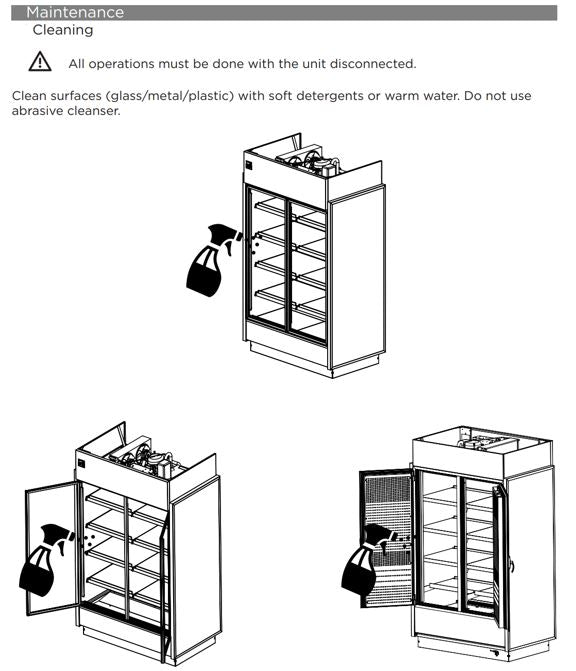 Maintenance
Cleaning

All operations must be done with the unit disconnected.

Clean surfaces (glass/metal/plastic) with soft detergents or warm water. Do not use abrasive cleanser.