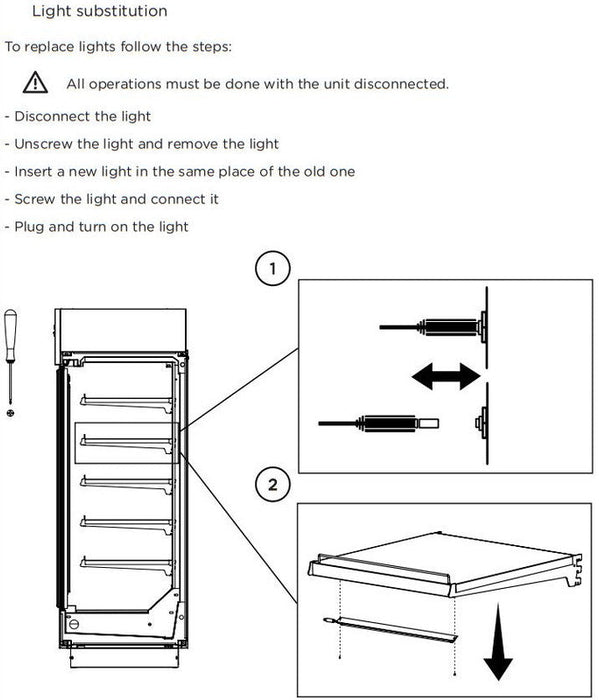 Light substitution

To replace lights follow the steps:

All operations must be done with the unit disconnected.

- Disconnect the light
- Unscrew the light and remove the light
- Insert a new light in the same place of the old one
- Screw the light and connect it
- Plug and turn on the light

1

2