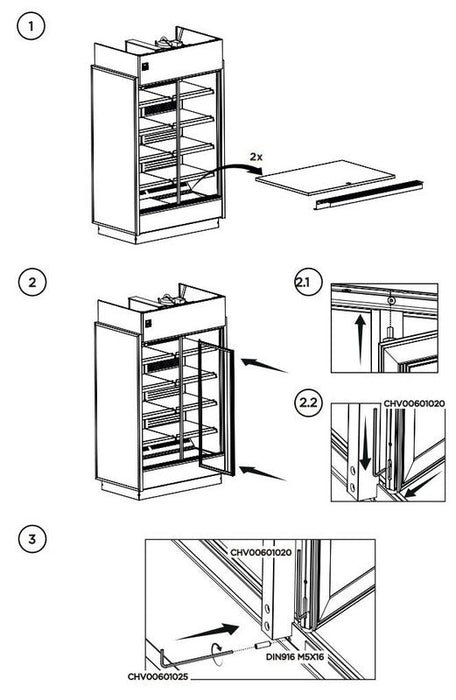 1

2x

2

2.1

2.2

CHV00601020

3

CHV00601020

DIN916 M5X16

CHV00601025