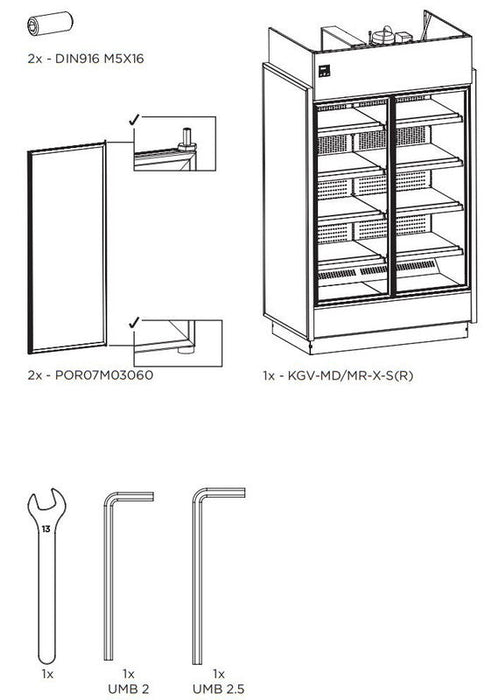 2x - DIN916 M5X16

✓

✓

2x - POR07M03060

1x - KGV-MD/MR-X-S(R)

13

1x

1x
UMB 2

1x
UMB 2.5