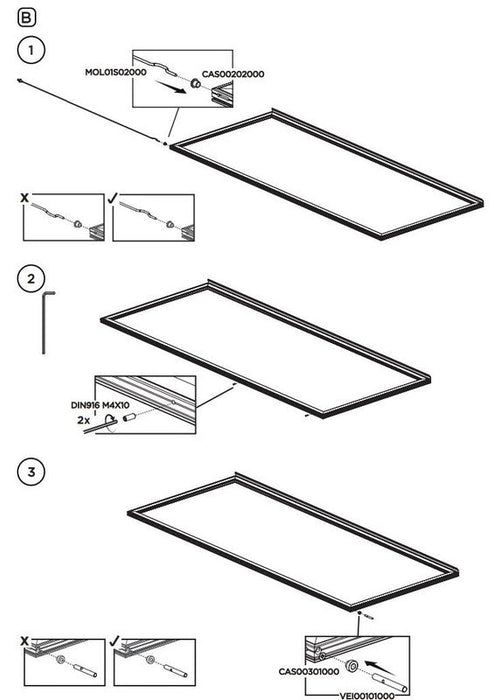 B

1

MOL01S02000

CAS00202000

X

✓

2

DIN916 M4X10

2x

3

X

✓

CAS00301000

VEI00101000