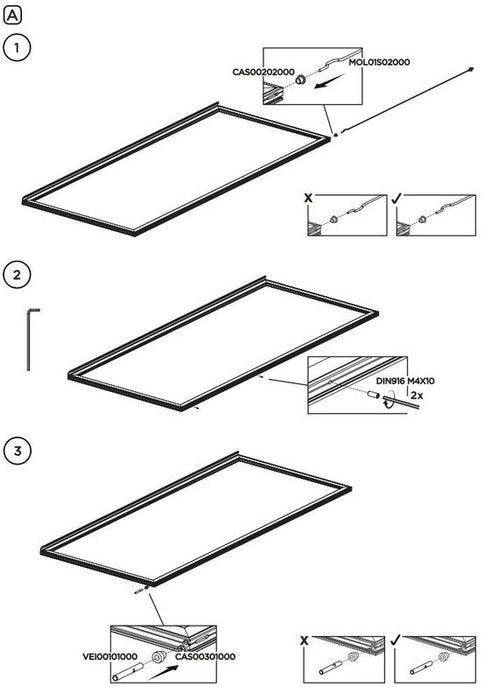 A

1

CAS00202000

MOL01S02000

X

✓

2

DIN916 M4X10

2x

3

VEI00101000

CAS00301000

X

✓