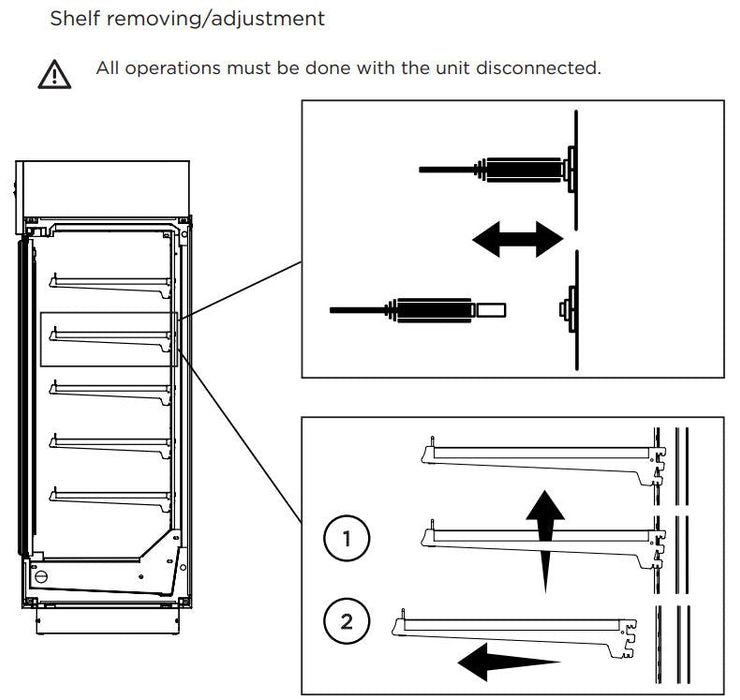 Shelf removing/adjustment

All operations must be done with the unit disconnected.

1

2