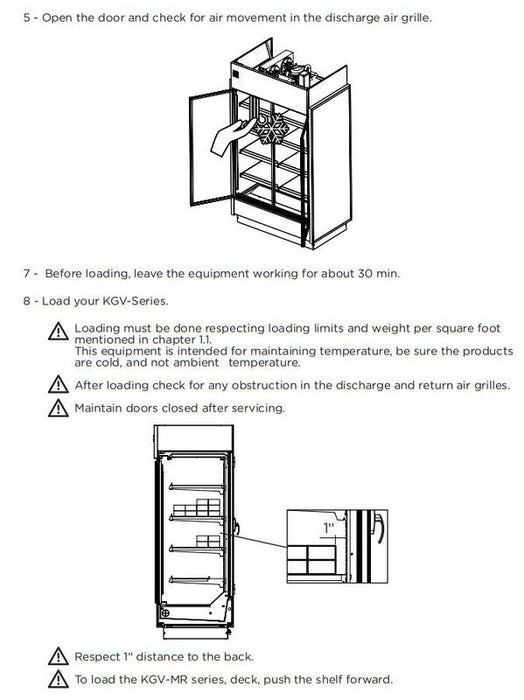 5 - Open the door and check for air movement in the discharge air grille.

7 - Before loading, leave the equipment working for about 30 min.

8 - Load your KGV-Series.

Loading must be done respecting loading limits and weight per square foot mentioned in chapter 1.1.
This equipment is intended for maintaining temperature, be sure the products are cold, and not ambient temperature.

After loading check for any obstruction in the discharge and return air grilles.

Maintain doors closed after servicing.

1"

Respect 1" distance to the back.

To load the KGV-MR series, deck, push the shelf forward.