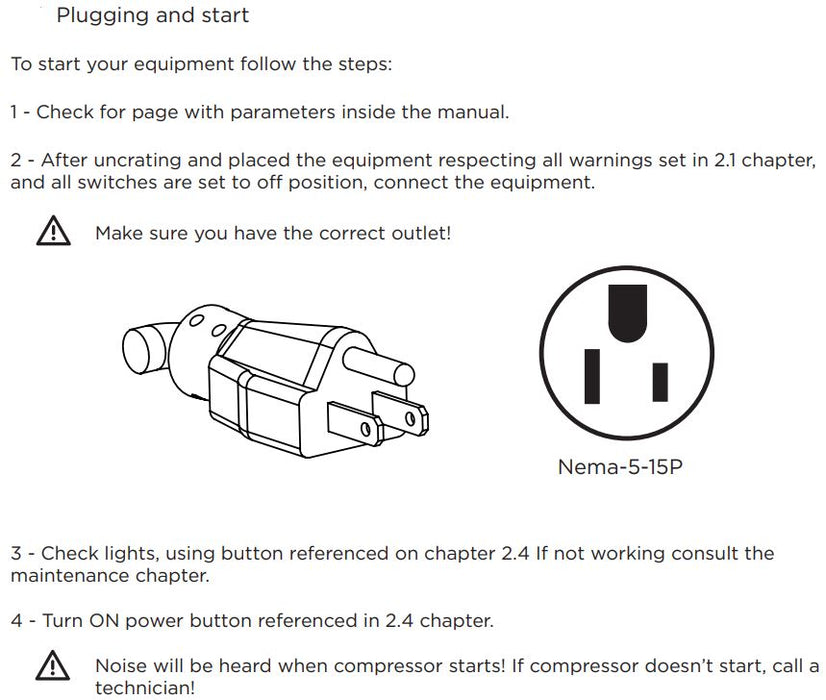 Plugging and start

To start your equipment follow the steps:

1 - Check for page with parameters inside the manual.

2 - After uncrating and placed the equipment respecting all warnings set in 2.1 chapter, and all switches are set to off position, connect the equipment.

Make sure you have the correct outlet!

Nema-5-15P

3 - Check lights, using button referenced on chapter 2.4 If not working consult the maintenance chapter.

4 - Turn ON power button referenced in 2.4 chapter.

Noise will be heard when compressor starts! If compressor doesn't start, call a technician!