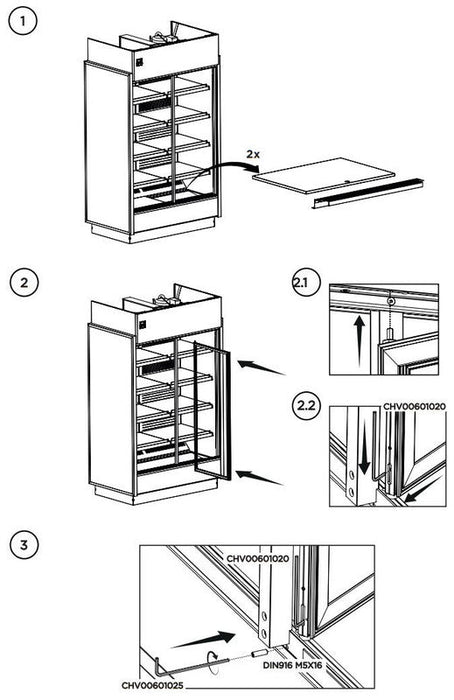 1

2x

2

2.1

2.2

CHV00601020

3

CHV00601020

DIN916 M5X16

CHV00601025