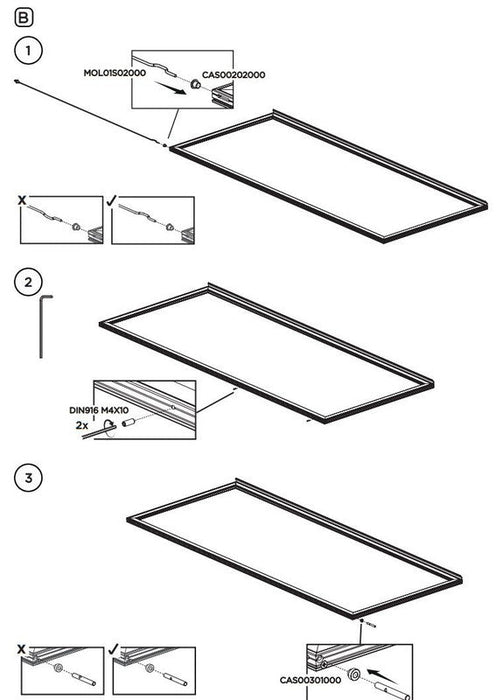 B

1

MOL01S02000

CAS00202000

X

✓

2

DIN916 M4X10

2x

3

X

✓

CAS00301000