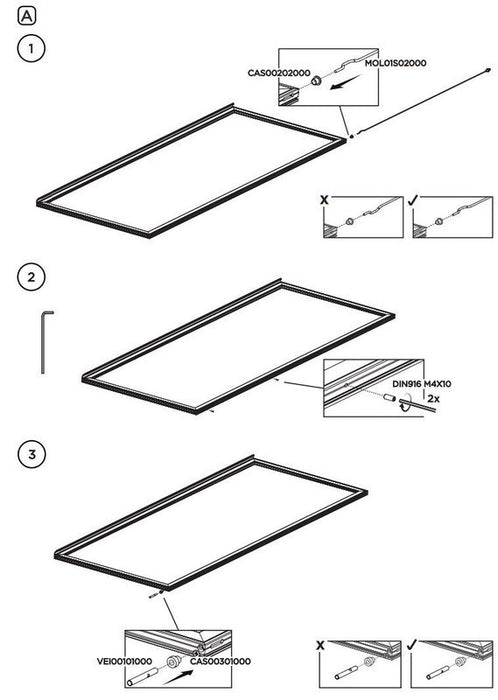 A

1

CAS00202000

MOL01S02000

X

✓

2

DIN916 M4X10

2x

3

VEI00101000

CAS00301000

X

✓