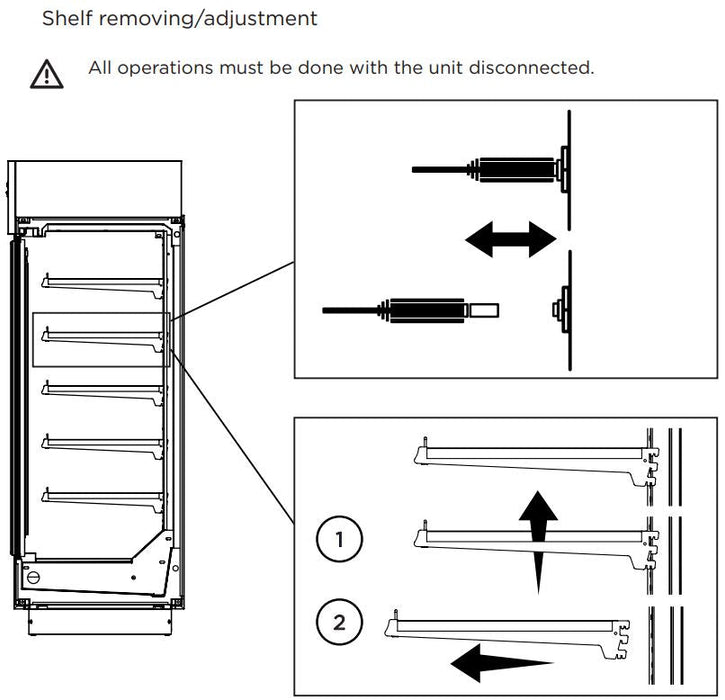 Shelf removing/adjustment

All operations must be done with the unit disconnected.

1

2