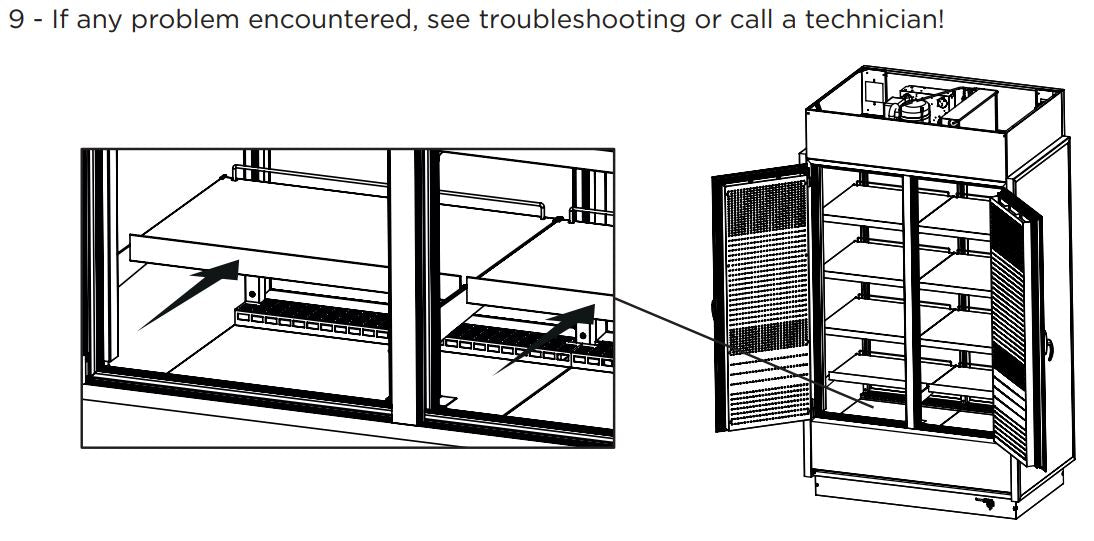 9 - If any problem encountered, see troubleshooting or call a technician!