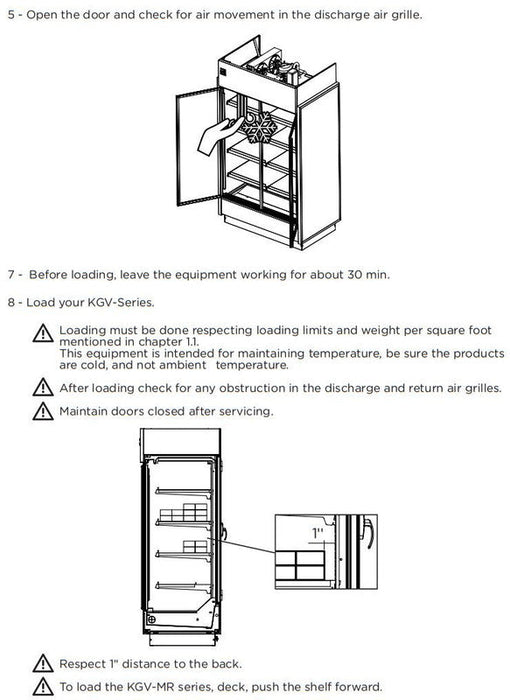 5 - Open the door and check for air movement in the discharge air grille.

7 - Before loading, leave the equipment working for about 30 min.

8 - Load your KGV-Series.

Loading must be done respecting loading limits and weight per square foot mentioned in chapter 1.1.
This equipment is intended for maintaining temperature, be sure the products are cold, and not ambient temperature.

After loading check for any obstruction in the discharge and return air grilles.

Maintain doors closed after servicing.

1"

Respect 1" distance to the back.

To load the KGV-MR series, deck, push the shelf forward.