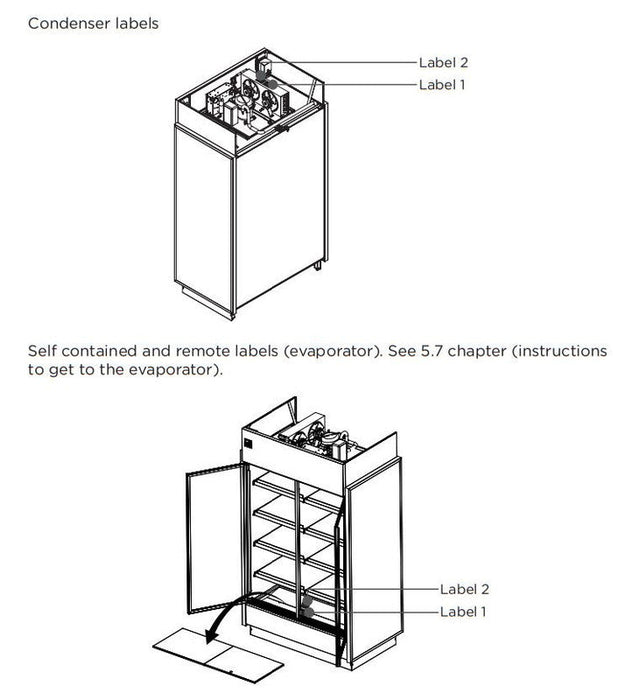 Condenser labels

Label 2
Label 1

Self contained and remote labels (evaporator). See 5.7 chapter (instructions to get to the evaporator).

Label 2
Label 1