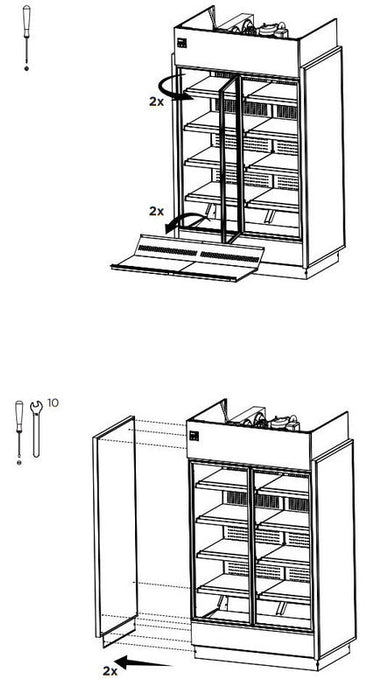 2x

2x

10

2x