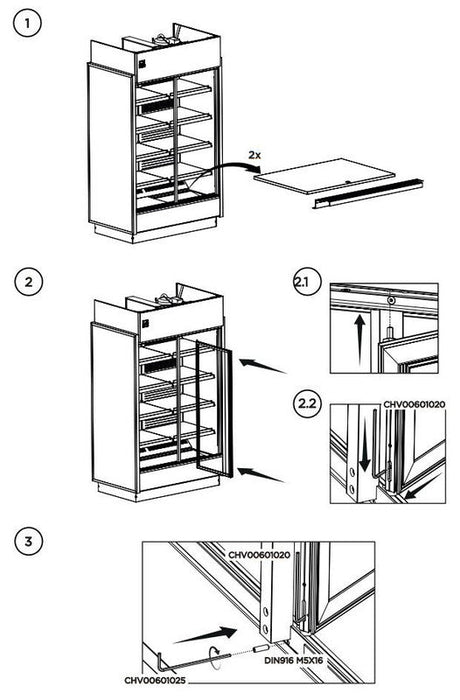 1

2x

2

2.1

2.2

CHV00601020

3

CHV00601020

DIN916 M5X16

CHV00601025