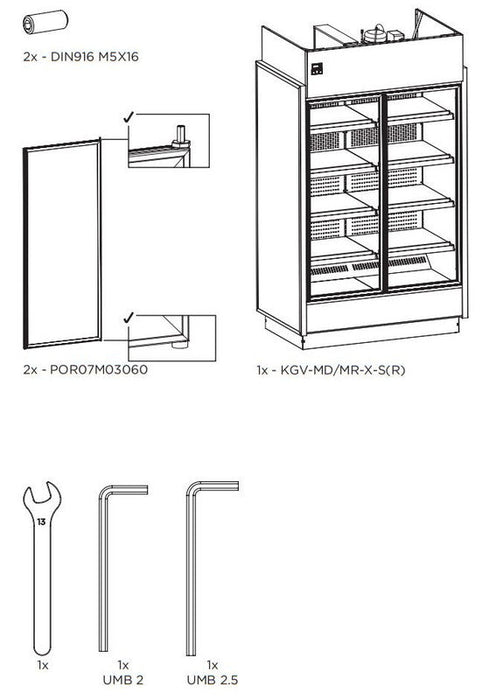 2x - DIN916 M5X16

2x - POR07M03060

1x - KGV-MD/MR-X-S(R)

13

1x

1x
UMB 2

1x
UMB 2.5