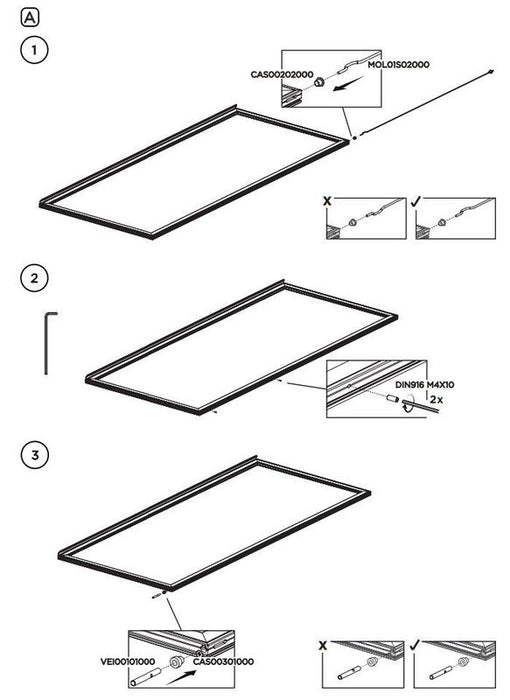 A

1

CAS00202000

MOL01S02000

X

✓

2

DIN916 M4X10

2x

3

VEI00101000

CAS00301000

X

✓