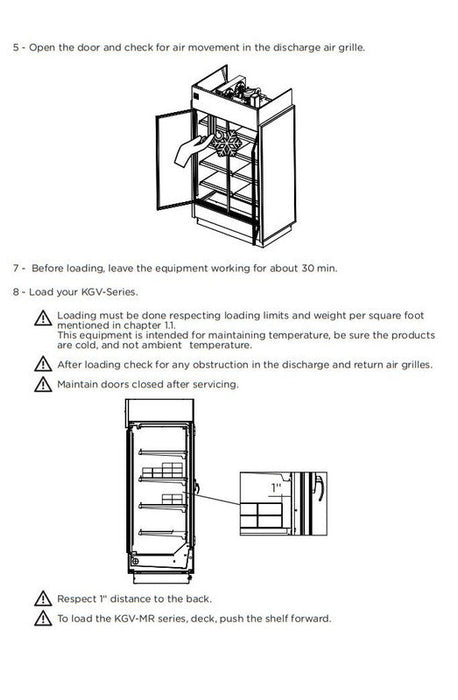 5 - Open the door and check for air movement in the discharge air grille.

7 - Before loading, leave the equipment working for about 30 min.

8 - Load your KGV-Series.

Loading must be done respecting loading limits and weight per square foot mentioned in chapter 1.1.
This equipment is intended for maintaining temperature, be sure the products are cold, and not ambient temperature.

After loading check for any obstruction in the discharge and return air grilles.

Maintain doors closed after servicing.

1"

Respect 1" distance to the back.

To load the KGV-MR series, deck, push the shelf forward.