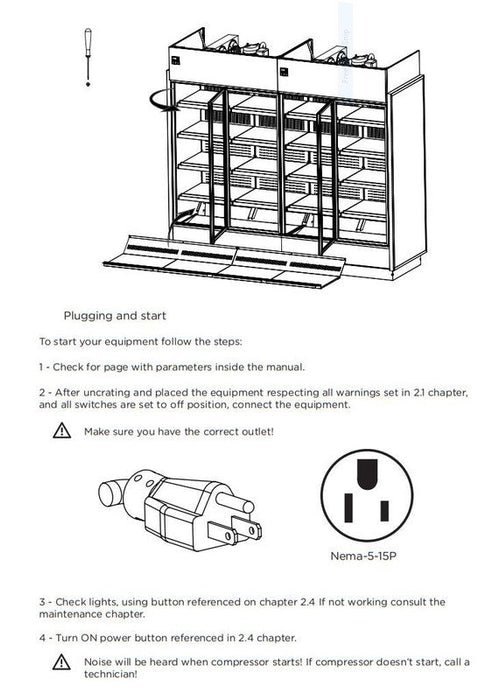 Plugging and start

To start your equipment follow the steps:

1 - Check for page with parameters inside the manual.

2 - After uncrating and placed the equipment respecting all warnings set in 2.1 chapter, and all switches are set to off position, connect the equipment.

Make sure you have the correct outlet!

Nema-5-15P

3 - Check lights, using button referenced on chapter 2.4 If not working consult the maintenance chapter.

4 - Turn ON power button referenced in 2.4 chapter.

Noise will be heard when compressor starts! If compressor doesn't start, call a technician!