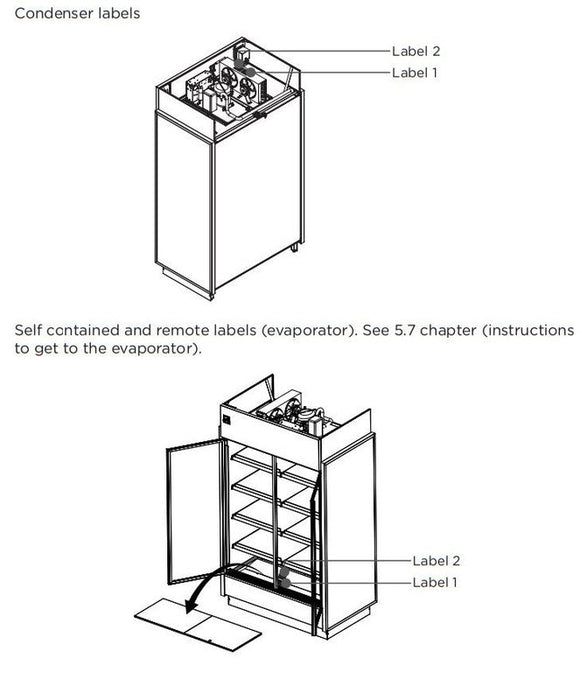 Condenser labels

Label 2
Label 1

Self contained and remote labels (evaporator). See 5.7 chapter (instructions to get to the evaporator).

Label 2
Label 1