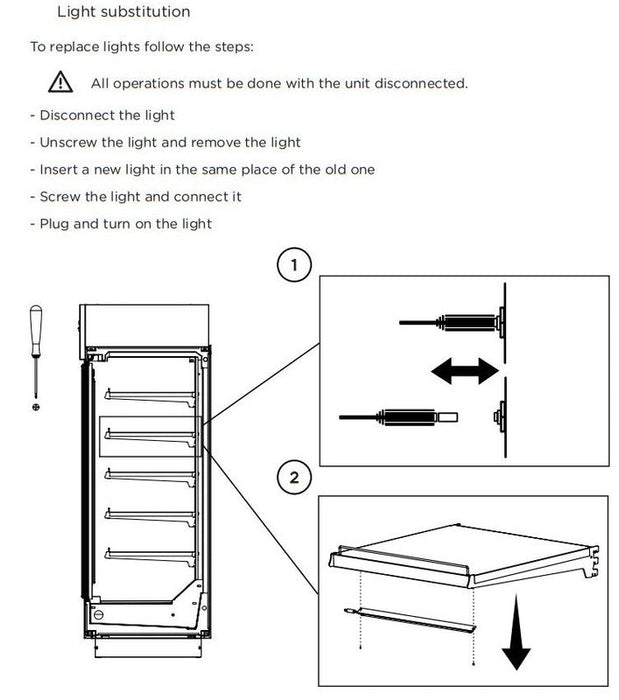 Light substitution

To replace lights follow the steps:

All operations must be done with the unit disconnected.

- Disconnect the light
- Unscrew the light and remove the light
- Insert a new light in the same place of the old one
- Screw the light and connect it
- Plug and turn on the light

1

2