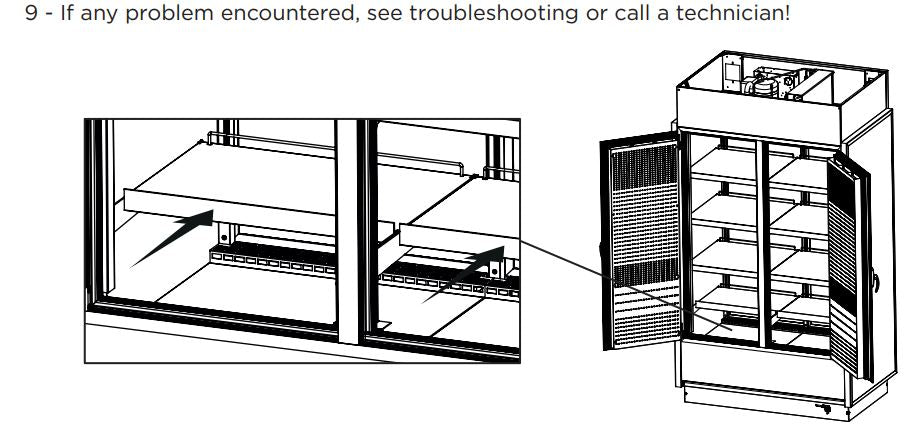 9 - If any problem encountered, see troubleshooting or call a technician!