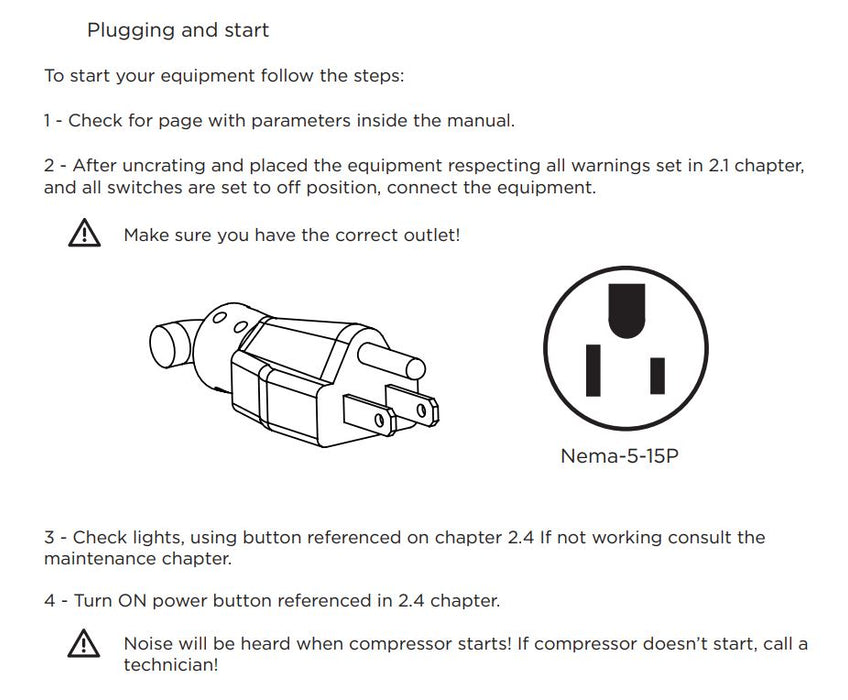 Plugging and start

To start your equipment follow the steps:

1 - Check for page with parameters inside the manual.

2 - After uncrating and placed the equipment respecting all warnings set in 2.1 chapter, and all switches are set to off position, connect the equipment.

Make sure you have the correct outlet!

Nema-5-15P

3 - Check lights, using button referenced on chapter 2.4 If not working consult the maintenance chapter.

4 - Turn ON power button referenced in 2.4 chapter.

Noise will be heard when compressor starts! If compressor doesn't start, call a technician!