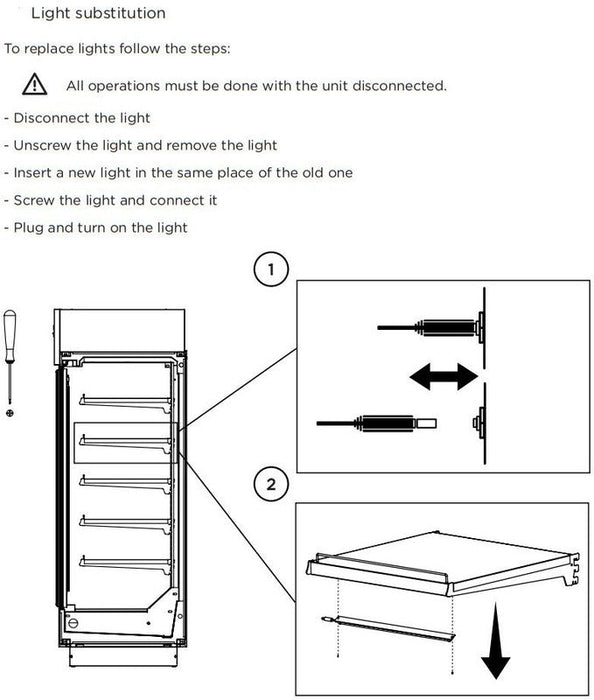 Light substitution

To replace lights follow the steps:

All operations must be done with the unit disconnected.

- Disconnect the light
- Unscrew the light and remove the light
- Insert a new light in the same place of the old one
- Screw the light and connect it
- Plug and turn on the light

1

2