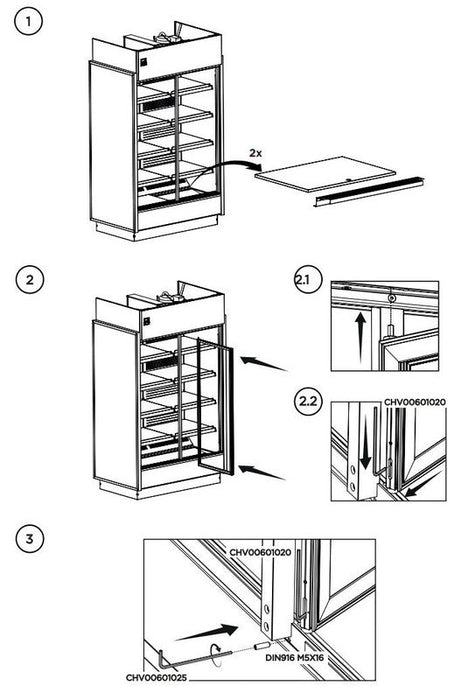 1

2x

2

2.1

2.2

CHV00601020

3

CHV00601020

DIN916 M5X16

CHV00601025