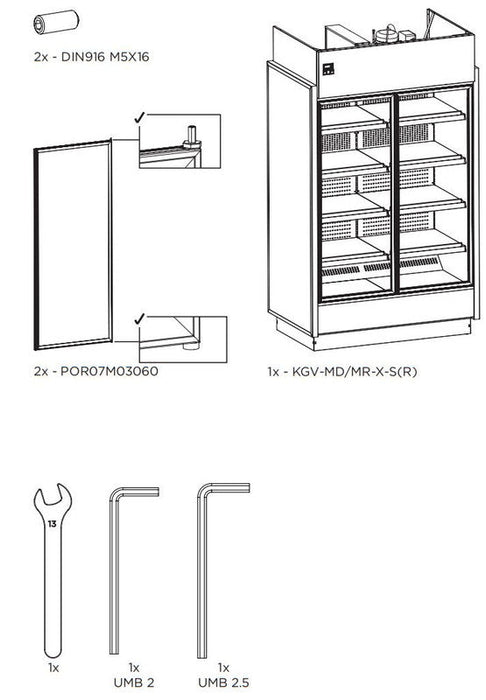 2x - DIN916 M5X16

✓

✓

2x - POR07M03060

1x - KGV-MD/MR-X-S(R)

13

1x

1x
UMB 2

1x
UMB 2.5