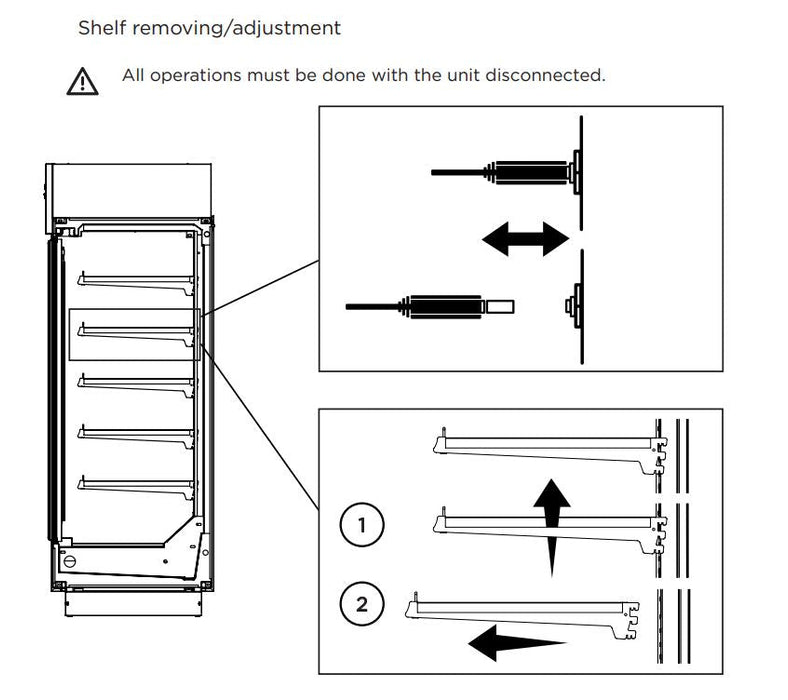 Shelf removing/adjustment

All operations must be done with the unit disconnected.

1

2