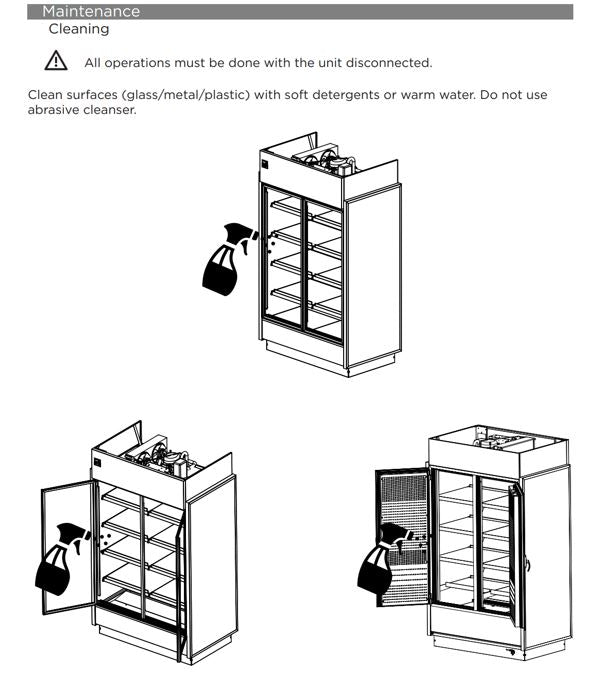 Maintenance
Cleaning

All operations must be done with the unit disconnected.

Clean surfaces (glass/metal/plastic) with soft detergents or warm water. Do not use abrasive cleanser.