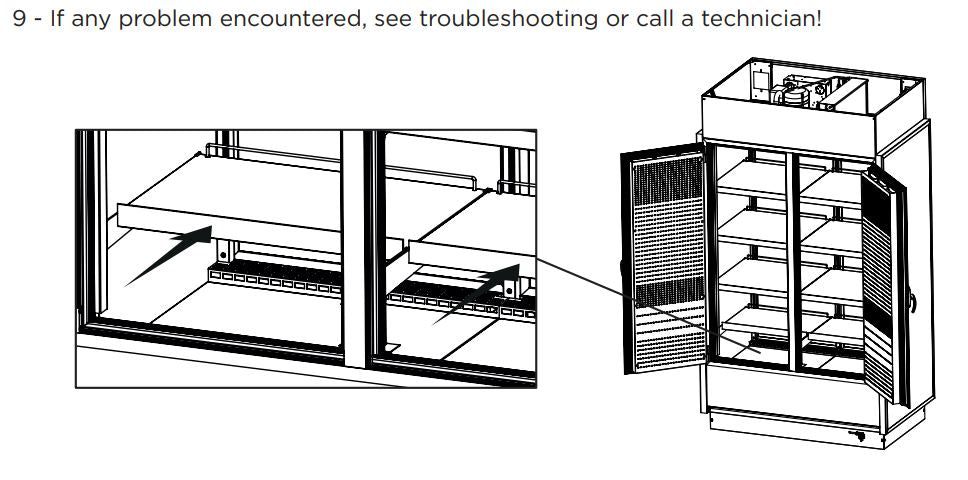 9 - If any problem encountered, see troubleshooting or call a technician!