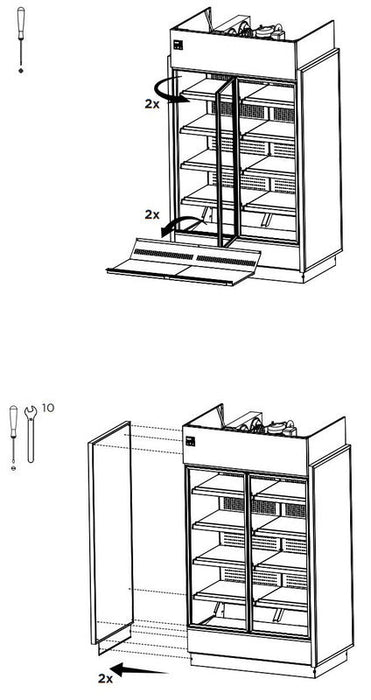 2x

2x

10

2x