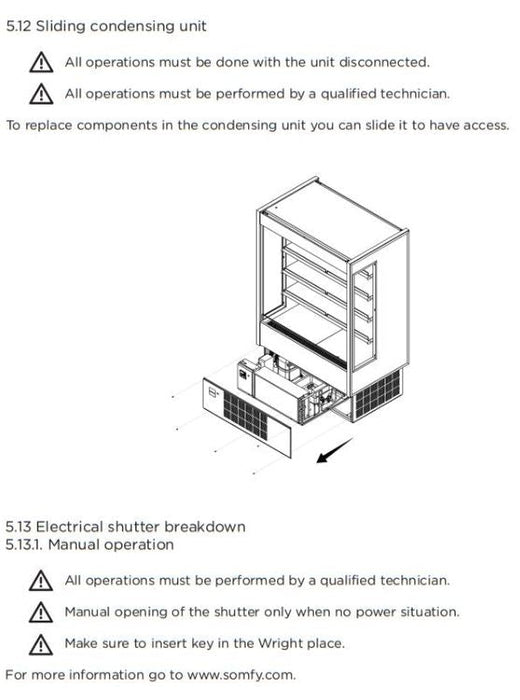 5.12 Sliding condensing unit

All operations must be done with the unit disconnected.

All operations must be performed by a qualified technician.

To replace components in the condensing unit you can slide it to have access.

5.13 Electrical shutter breakdown
5.13.1. Manual operation

All operations must be performed by a qualified technician.

Manual opening of the shutter only when no power situation.

Make sure to insert key in the Wright place.

For more information go to www.somfy.com.