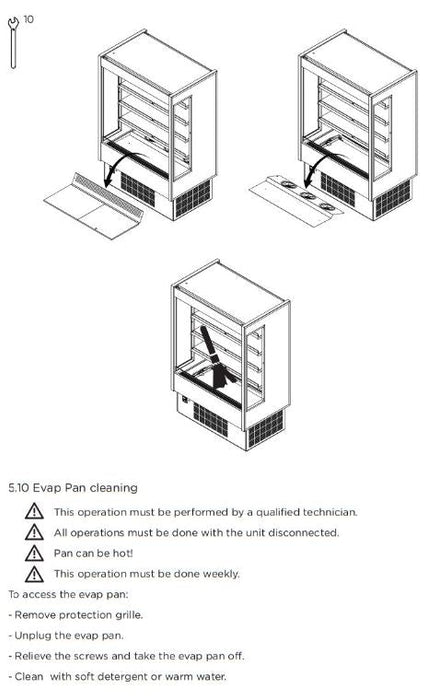 10

5.10 Evap Pan cleaning

This operation must be performed by a qualified technician.

All operations must be done with the unit disconnected.

Pan can be hot!

This operation must be done weekly.

To access the evap pan:

- Remove protection grille.

- Unplug the evap pan.

- Relieve the screws and take the evap pan off.

- Clean with soft detergent or warm water.