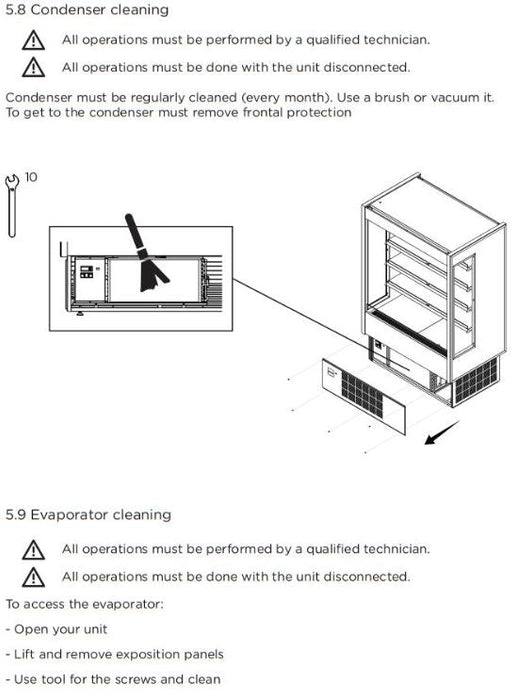 5.8 Condenser cleaning

All operations must be performed by a qualified technician.

All operations must be done with the unit disconnected.

Condenser must be regularly cleaned (every month). Use a brush or vacuum it. To get to the condenser must remove frontal protection

10

5.9 Evaporator cleaning

All operations must be performed by a qualified technician.

All operations must be done with the unit disconnected.

To access the evaporator:

- Open your unit

- Lift and remove exposition panels

- Use tool for the screws and clean