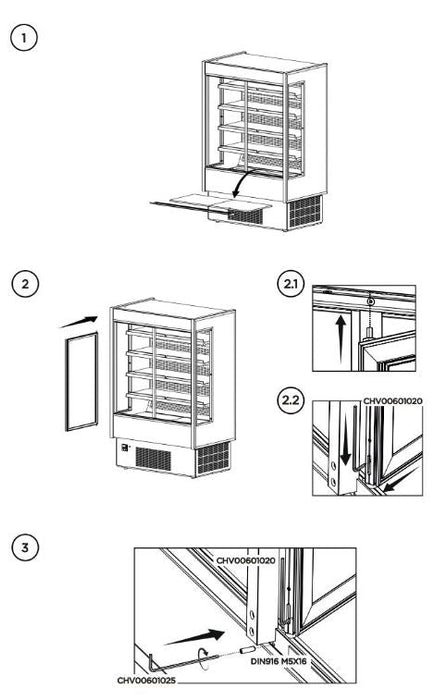 1

2

2.1

2.2

CHV00601020

3

CHV00601020

DIN916 M5X16

CHV00601025