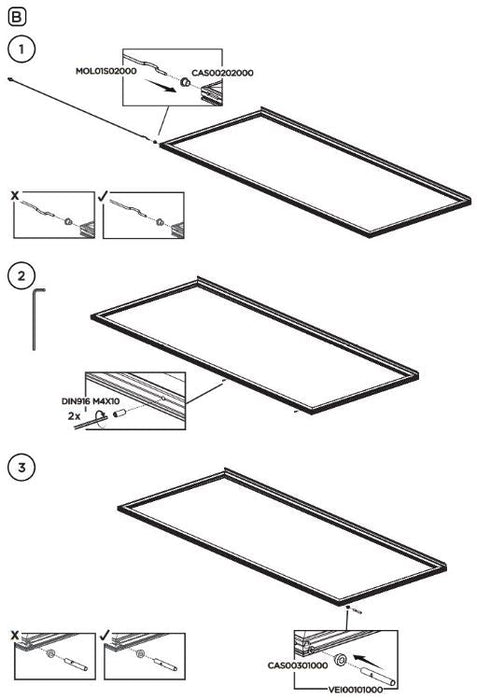 B

1

MOL01S02000

CAS00202000

X

✓

2

DIN916 M4X10

2x

3

X

✓

CAS00301000

VEI00101000