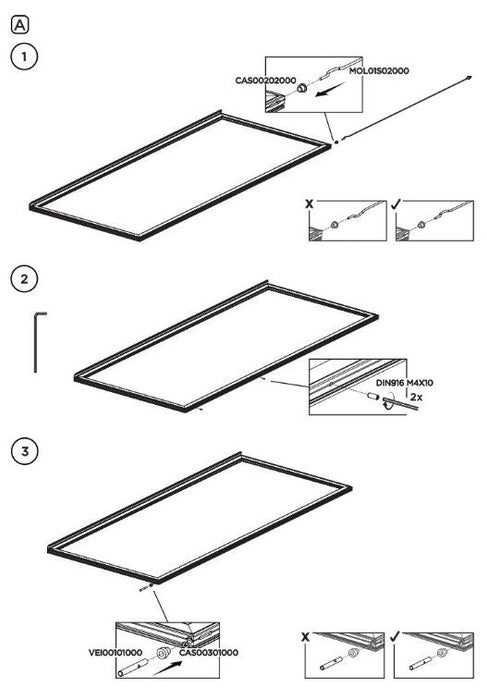 A

1

CAS00202000

MOL01S02000

X

✓

2

DIN916 M4X10

2x

3

VEI00101000

CAS00301000

X

✓