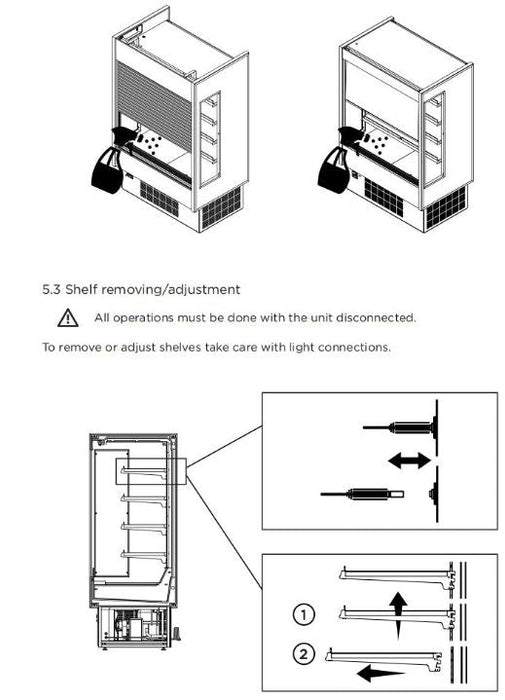 5.3 Shelf removing/adjustment

All operations must be done with the unit disconnected.

To remove or adjust shelves take care with light connections.

1

2