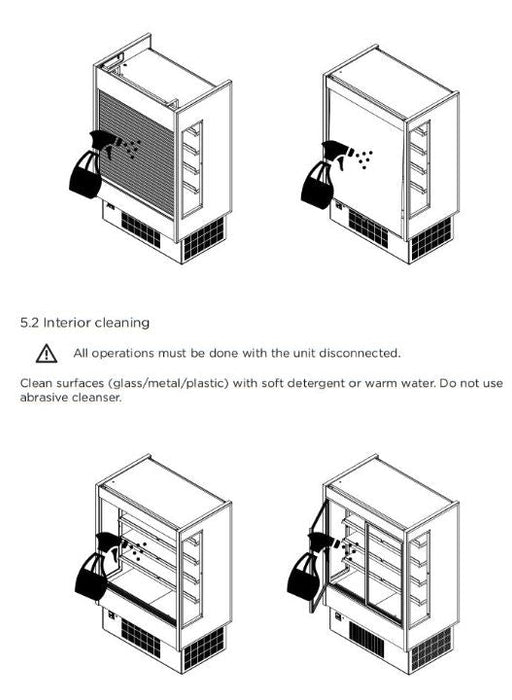 5.2 Interior cleaning

All operations must be done with the unit disconnected.

Clean surfaces (glass/metal/plastic) with soft detergent or warm water. Do not use abrasive cleanser.