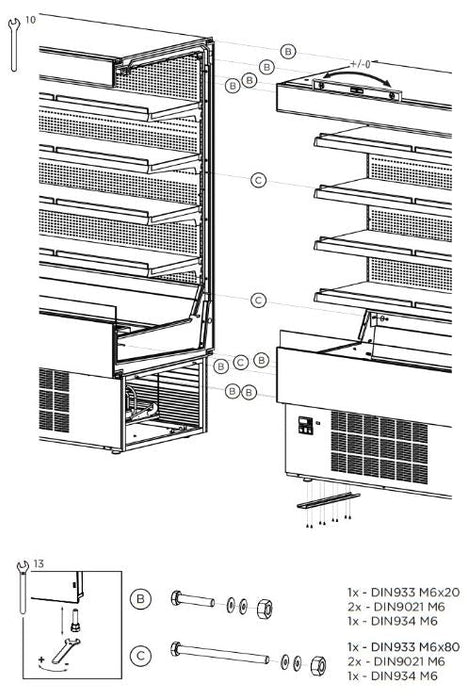 10

B
B
B B
+/-0
C
C
B C B
B B

13
+
-
B
1x - DIN933 M6x20
2x - DIN9021 M6
1x - DIN934 M6

C
1x - DIN933 M6x80
2x - DIN9021 M6
1x - DIN934 M6