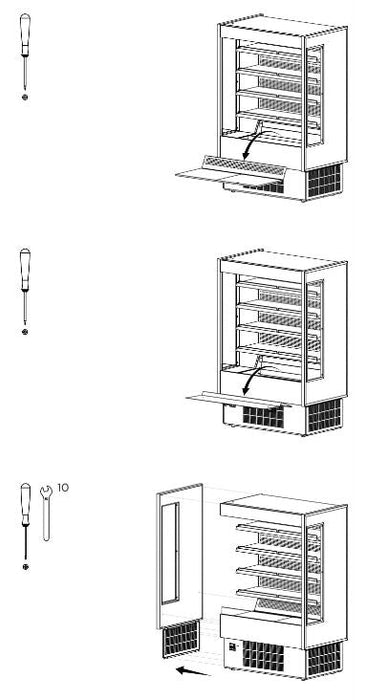 10