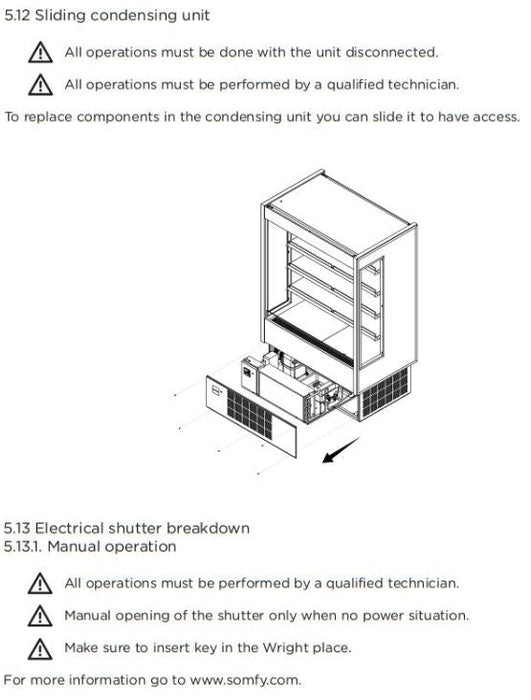 5.12 Sliding condensing unit

All operations must be done with the unit disconnected.

All operations must be performed by a qualified technician.

To replace components in the condensing unit you can slide it to have access.

5.13 Electrical shutter breakdown
5.13.1. Manual operation

All operations must be performed by a qualified technician.

Manual opening of the shutter only when no power situation.

Make sure to insert key in the Wright place.

For more information go to www.somfy.com.