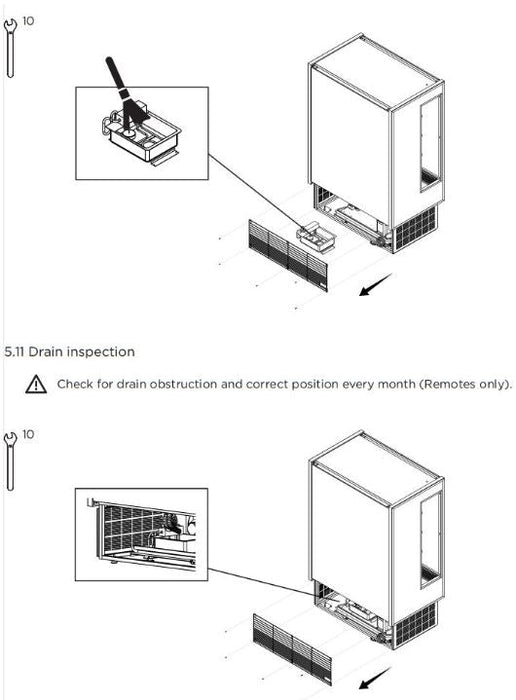 10

5.11 Drain inspection

Check for drain obstruction and correct position every month (Remotes only).

10