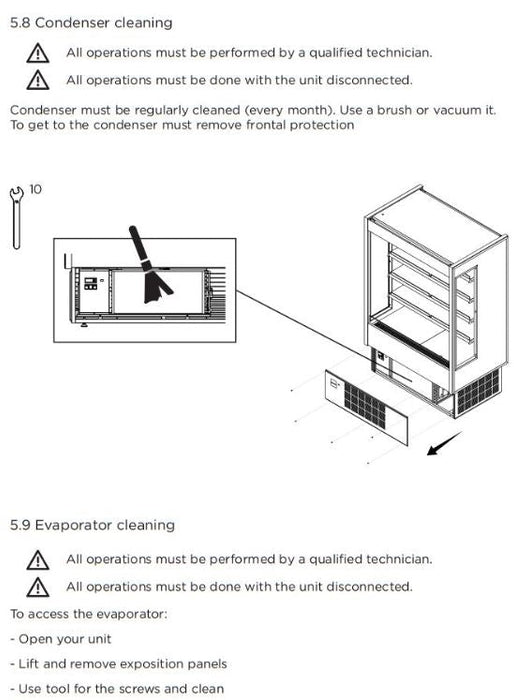 5.8 Condenser cleaning

All operations must be performed by a qualified technician.

All operations must be done with the unit disconnected.

Condenser must be regularly cleaned (every month). Use a brush or vacuum it. To get to the condenser must remove frontal protection

10

5.9 Evaporator cleaning

All operations must be performed by a qualified technician.

All operations must be done with the unit disconnected.

To access the evaporator:

- Open your unit

- Lift and remove exposition panels

- Use tool for the screws and clean