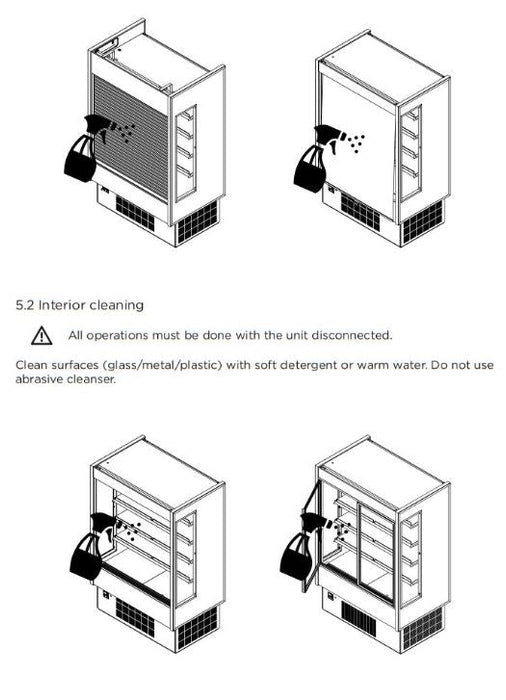 5.2 Interior cleaning

All operations must be done with the unit disconnected.

Clean surfaces (glass/metal/plastic) with soft detergent or warm water. Do not use abrasive cleanser.