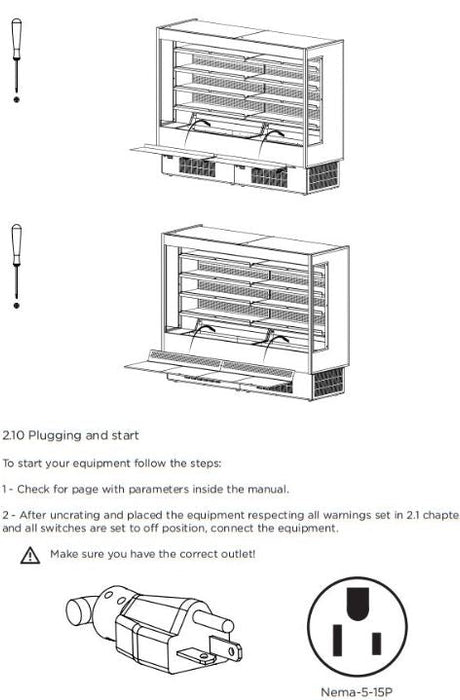 2.10 Plugging and start

To start your equipment follow the steps:

1 - Check for page with parameters inside the manual.

2 - After uncrating and placed the equipment respecting all warnings set in 2.1 chapte and all switches are set to off position, connect the equipment.

Make sure you have the correct outlet!

Nema-5-15P