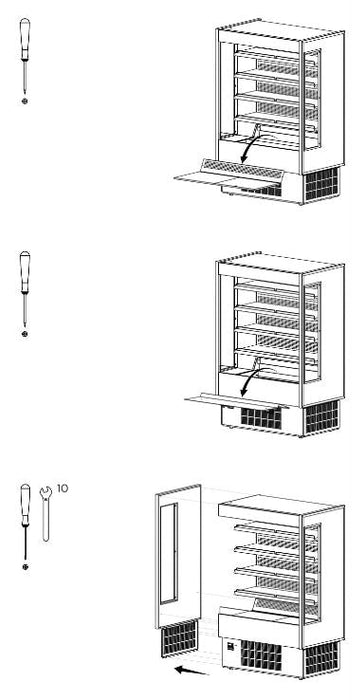 10