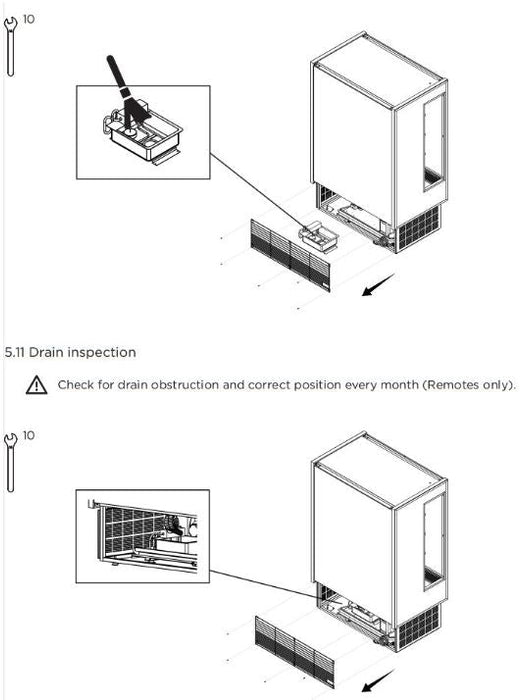 10

5.11 Drain inspection

Check for drain obstruction and correct position every month (Remotes only).

10